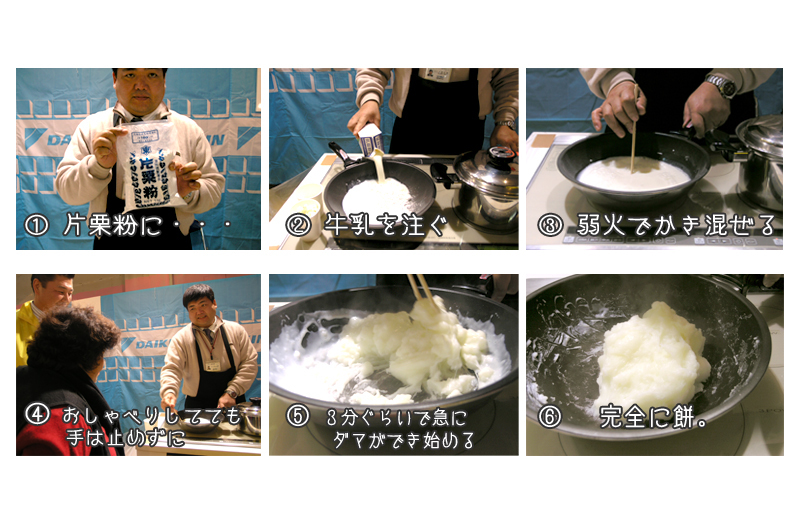 DAIKIN

片栗粉

① 片栗粉に・・・

② 牛乳を注ぐ

③ 弱火でかき混ぜる

DAIKIN

④ おしゃべりしてても
手は止めずに

⑤ 3分ぐらいで急に
ダマができ始める

⑥ 完全に餅。